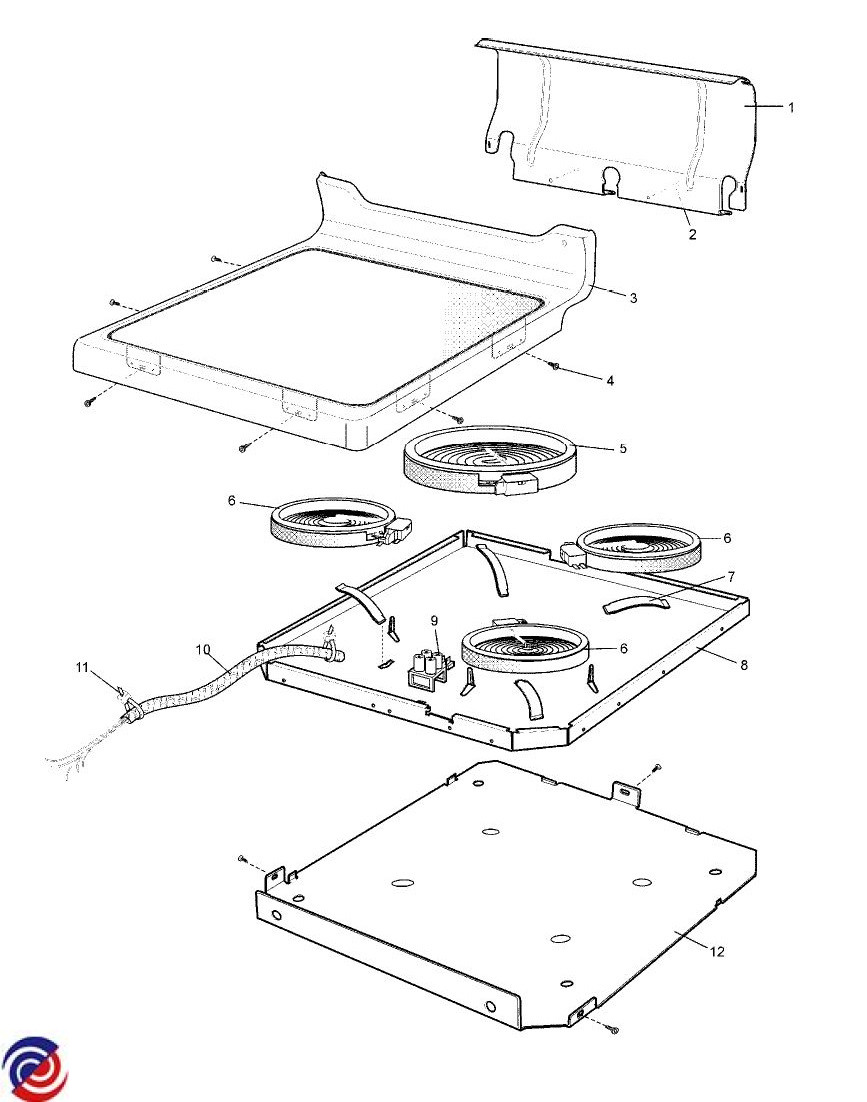 1
2
3
4
5
6
6
7
9
6
8
10
11
12